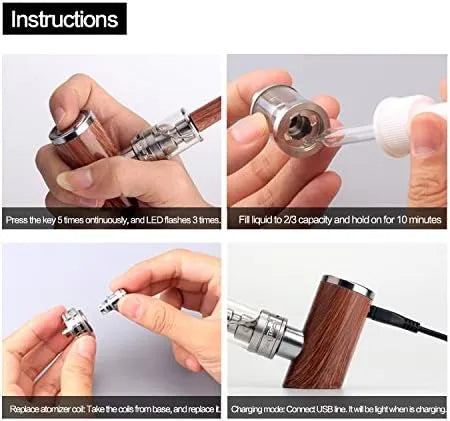 Instructions

Press the key 5 times ontinuously, and LED flashes 3 times.

Fill liquid to 2/3 capacity and hold on for 10 minutes

Replace atomizer coil: Take the coils from base, and replace it.

Charging mode: Connect USB line. It will be light when is charging.