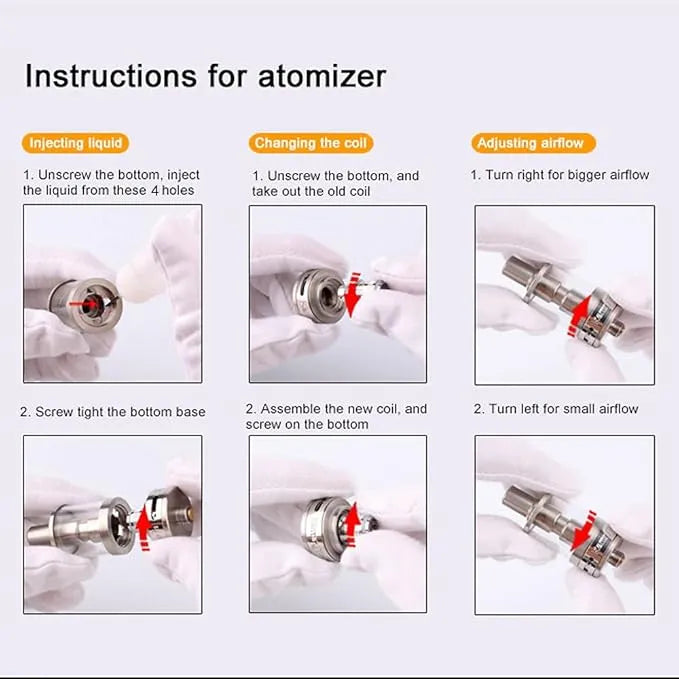 Instructions for atomizer

Injecting liquid

1. Unscrew the bottom, inject the liquid from these 4 holes

2. Screw tight the bottom base

Changing the coil

1. Unscrew the bottom, and take out the old coil

2. Assemble the new coil, and screw on the bottom

Adjusting airflow

1. Turn right for bigger airflow

2. Turn left for small airflow